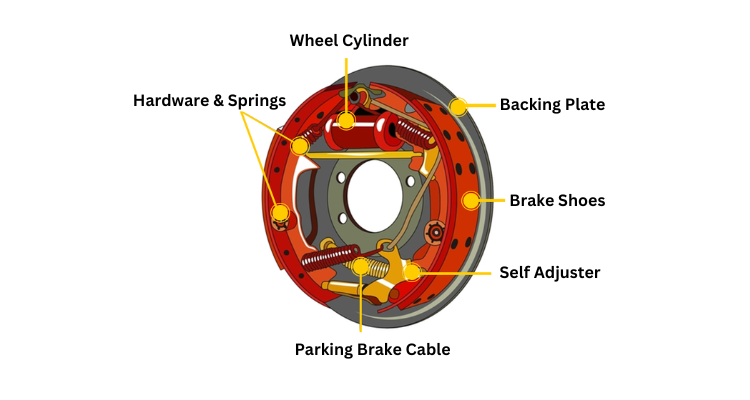 Wheel Cylinder

Hardware & Springs

Backing Plate

Brake Shoes

Self Adjuster

Parking Brake Cable