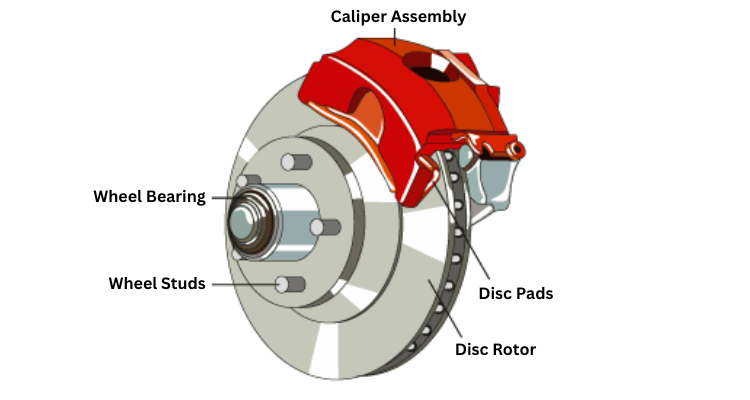 Caliper Assembly

Wheel Bearing

Wheel Studs

Disc Pads

Disc Rotor